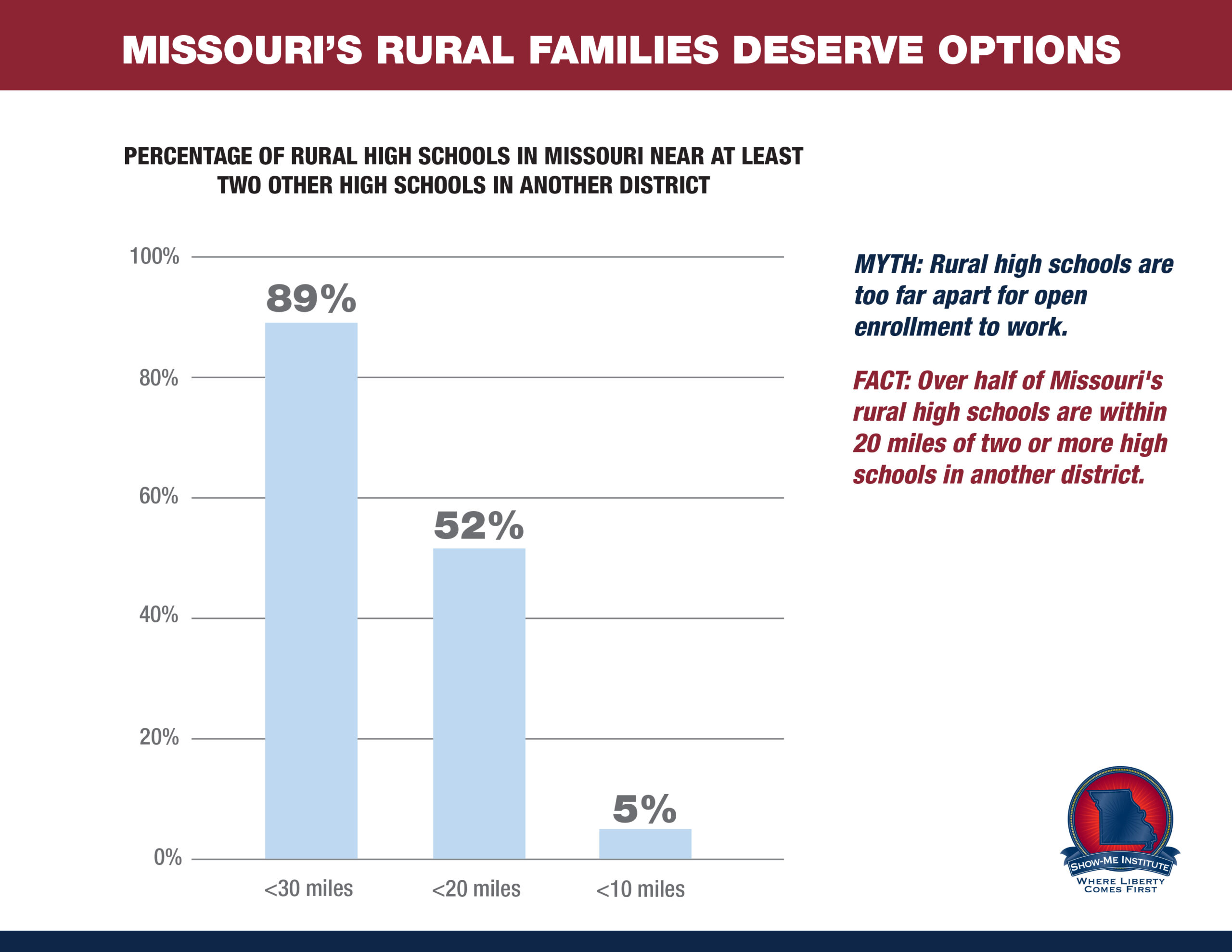 MISSOURI'S RURAL FAMILIES DESERVE OPTIONS

PERCENTAGE OF RURAL HIGH SCHOOLS IN MISSOURI NEAR AT LEAST TWO OTHER HIGH SCHOOLS IN ANOTHER DISTRICT

100%
80%
60%
40%
20%
0%

89%
52%
5%

<30 miles
<20 miles
<10 miles

MYTH: Rural high schools are too far apart for open enrollment to work.

FACT: Over half of Missouri's rural high schools are within 20 miles of two or more high schools in another district.

SHOW-ME INSTITUTE
WHERE LIBERTY COMES FIRST